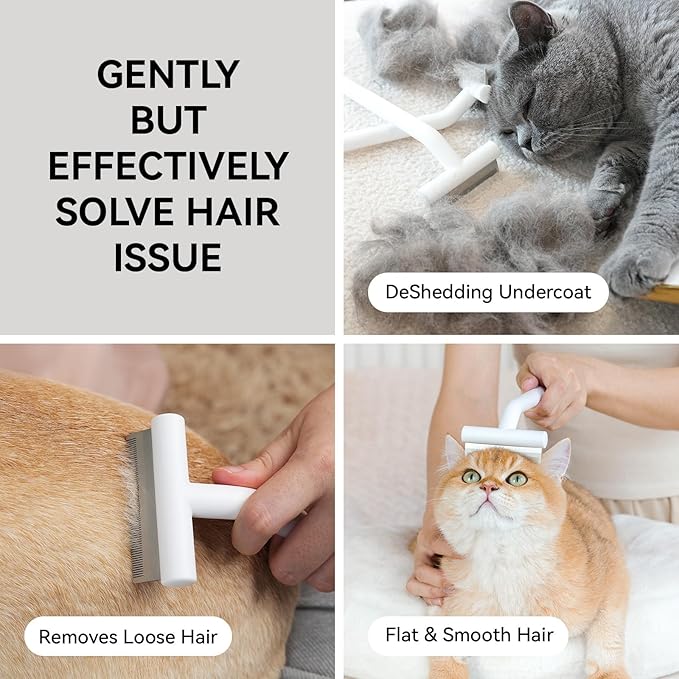 GENTLY BUT EFFECTIVELY SOLVE HAIR ISSUE

DeShedding Undercoat

Removes Loose Hair

Flat & Smooth Hair