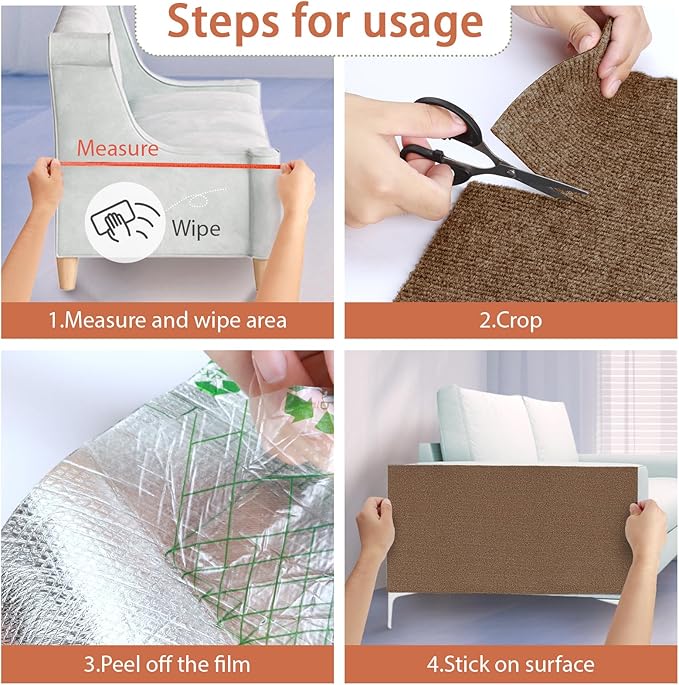 Steps for usage

Measure

Wipe

1.Measure and wipe area

2.Crop

3.Peel off the film

4.Stick on surface