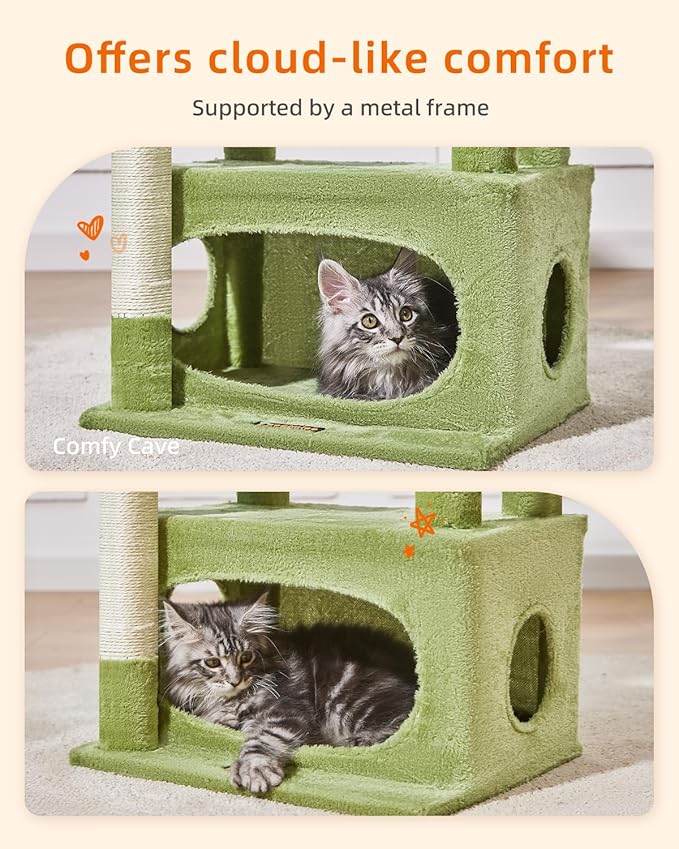 Offers cloud-like comfort

Supported by a metal frame

Comfy Cave