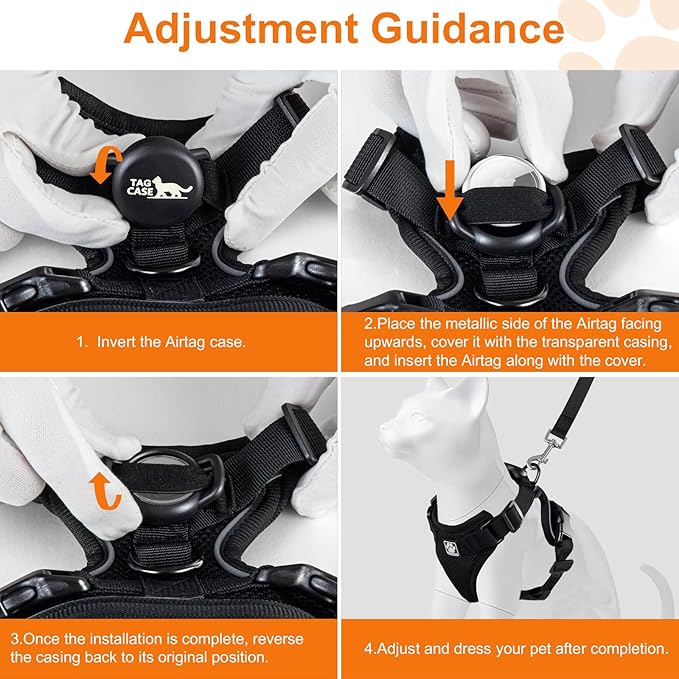 Adjustment Guidance

TAG CASE

1. Invert the Airtag case.

2.Place the metallic side of the Airtag facing upwards, cover it with the transparent casing, and insert the Airtag along with the cover.

3.Once the installation is complete, reverse the casing back to its original position.

4.Adjust and dress your pet after completion.