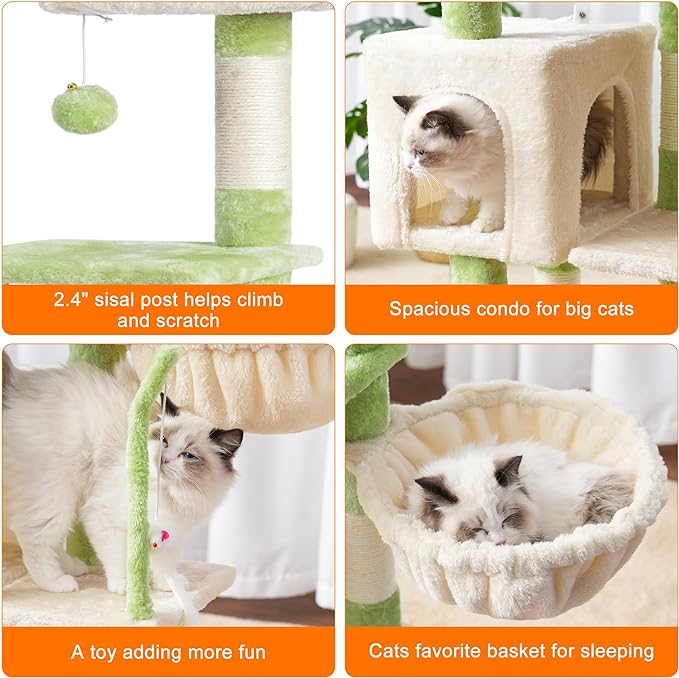 2.4" sisal post helps climb and scratch

Spacious condo for big cats

A toy adding more fun

Cats favorite basket for sleeping