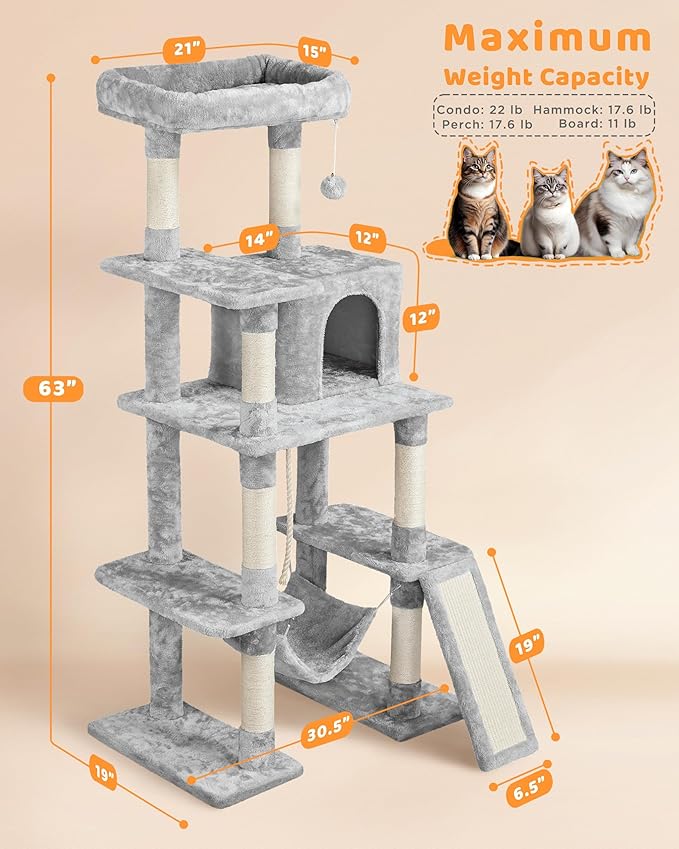 Maximum
Weight Capacity

Condo: 22 lb Hammock: 17.6 lb
Perch: 17.6 lb Board: 11 lb

21"
15"
14"
12"
12"
63"
19"
30.5"
19"
6.5"