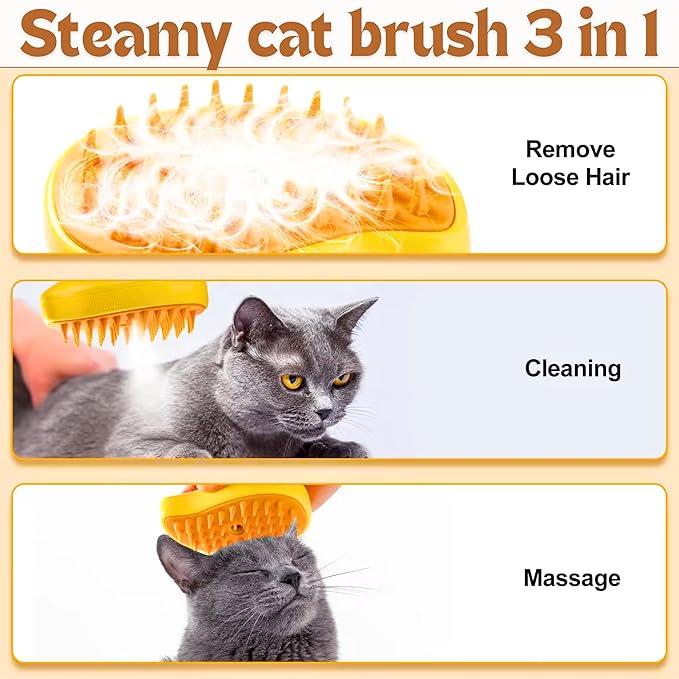 Steamy cat brush 3 in 1

Remove Loose Hair

Cleaning

Massage