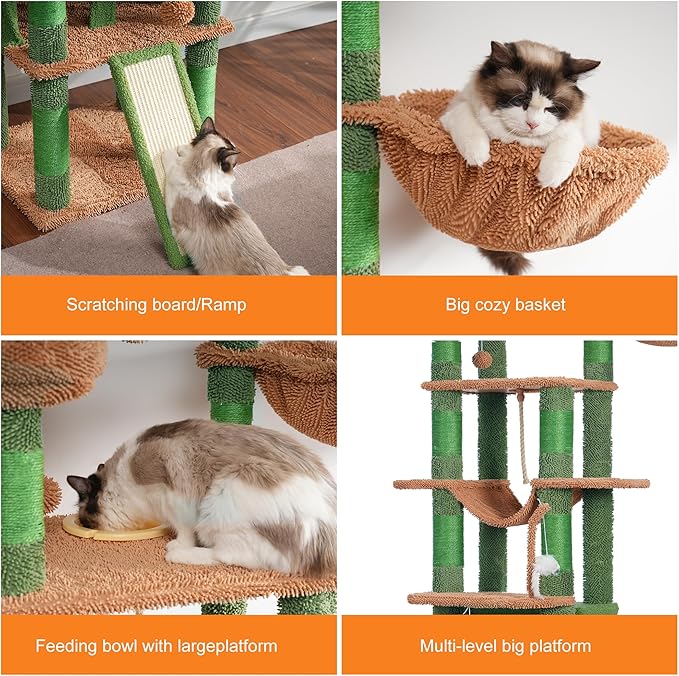 Scratching board/Ramp

Big cozy basket

Feeding bowl with largeplatform

Multi-level big platform