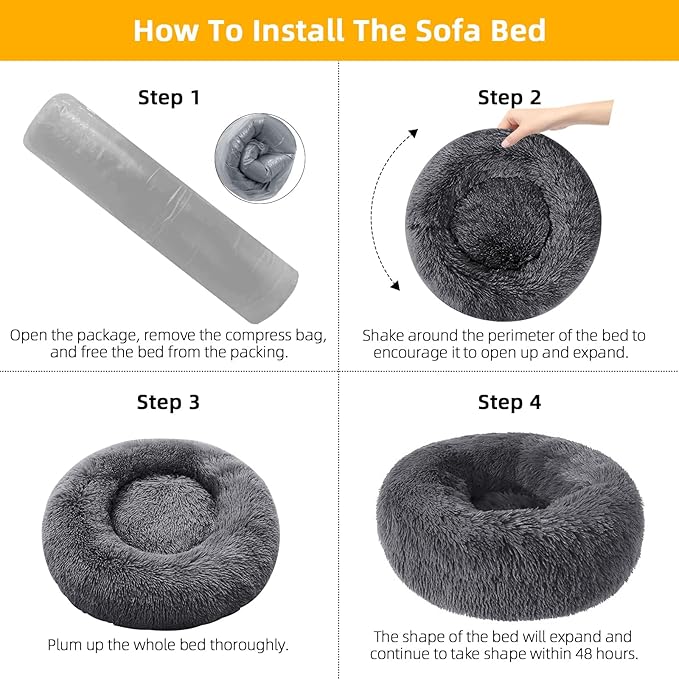 How To Install The Sofa Bed

Step 1

Open the package, remove the compress bag, and free the bed from the packing.

Step 2

Shake around the perimeter of the bed to encourage it to open up and expand.

Step 3

Plum up the whole bed thoroughly.

Step 4

The shape of the bed will expand and continue to take shape within 48 hours.