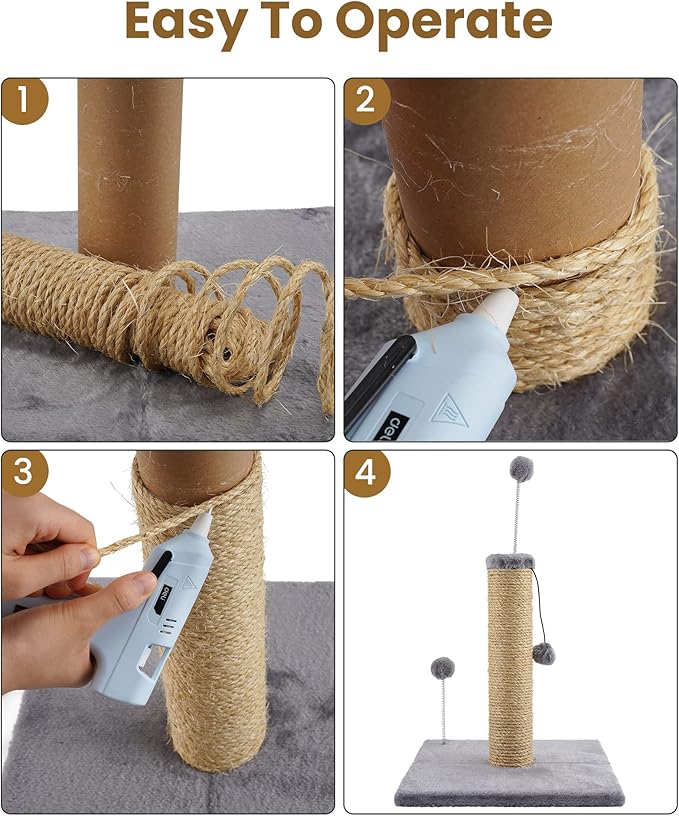 Easy To Operate

1

2

deli

3

deli

4