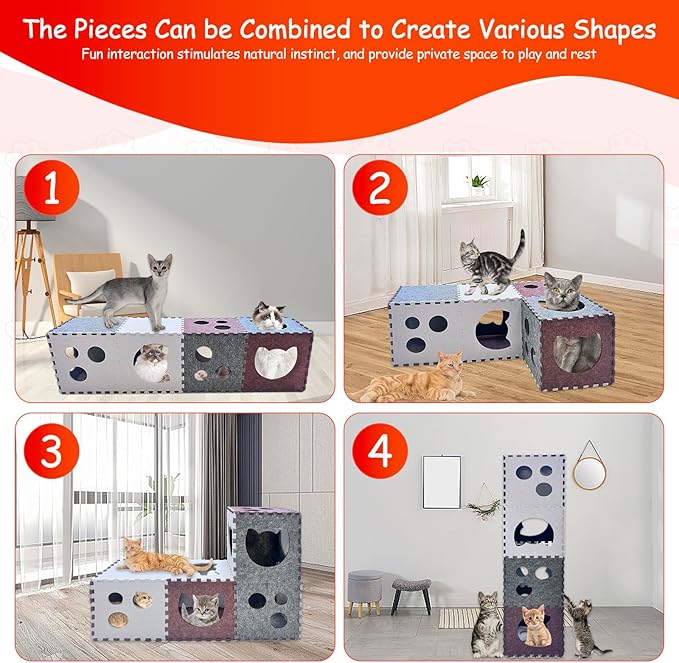 The Pieces Can be Combined to Create Various Shapes
Fun interaction stimulates natural instinct, and provide private space to play and rest

1

2

3

4