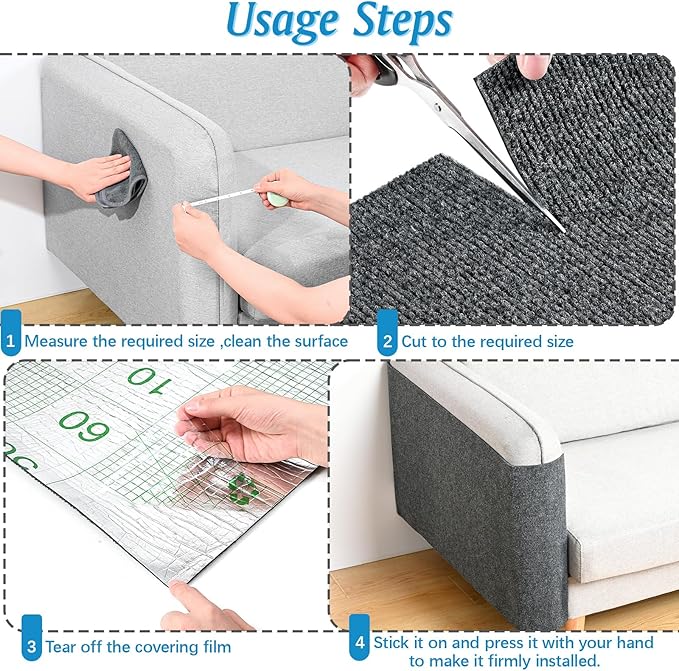 Usage Steps

1 Measure the required size ,clean the surface

2 Cut to the required size

10
60

3 Tear off the covering film

4 Stick it on and press it with your hand to make it firmly installed.