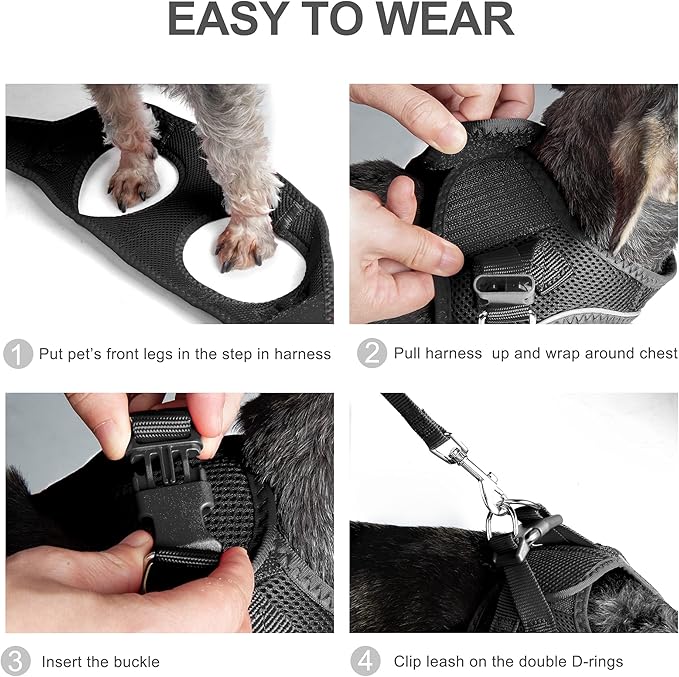 EASY TO WEAR

1 Put pet's front legs in the step in harness

2 Pull harness up and wrap around chest

3 Insert the buckle

4 Clip leash on the double D-rings