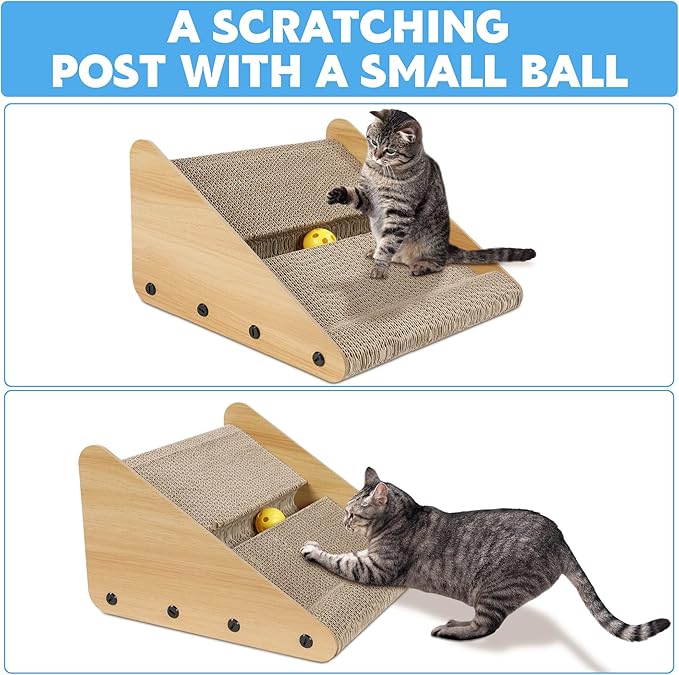 A SCRATCHING POST WITH A SMALL BALL