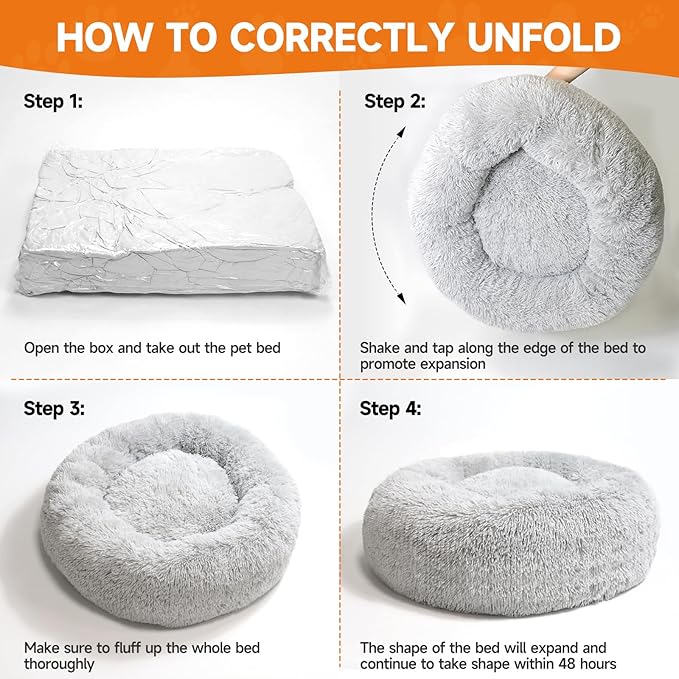 HOW TO CORRECTLY UNFOLD

Step 1:

Open the box and take out the pet bed

Step 2:

Shake and tap along the edge of the bed to promote expansion

Step 3:

Make sure to fluff up the whole bed thoroughly

Step 4:

The shape of the bed will expand and continue to take shape within 48 hours