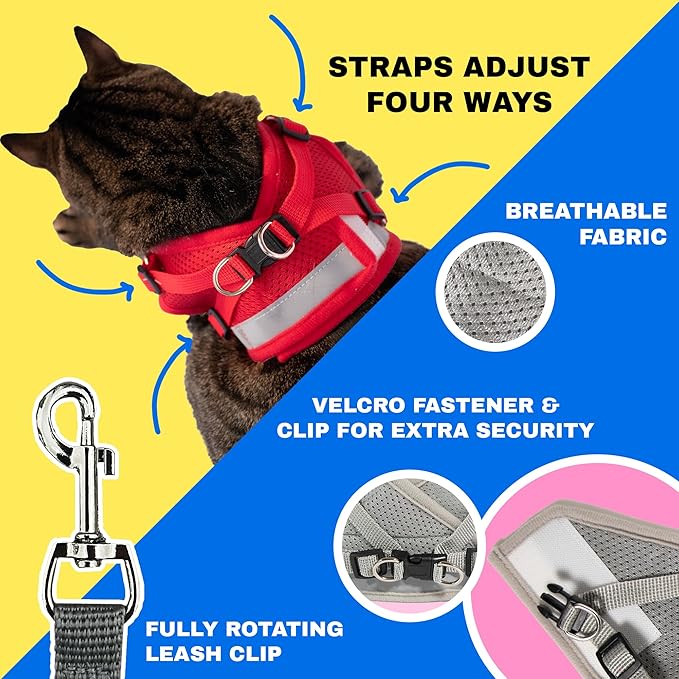 STRAPS ADJUST FOUR WAYS

BREATHABLE FABRIC

VELCRO FASTENER & CLIP FOR EXTRA SECURITY

FULLY ROTATING LEASH CLIP