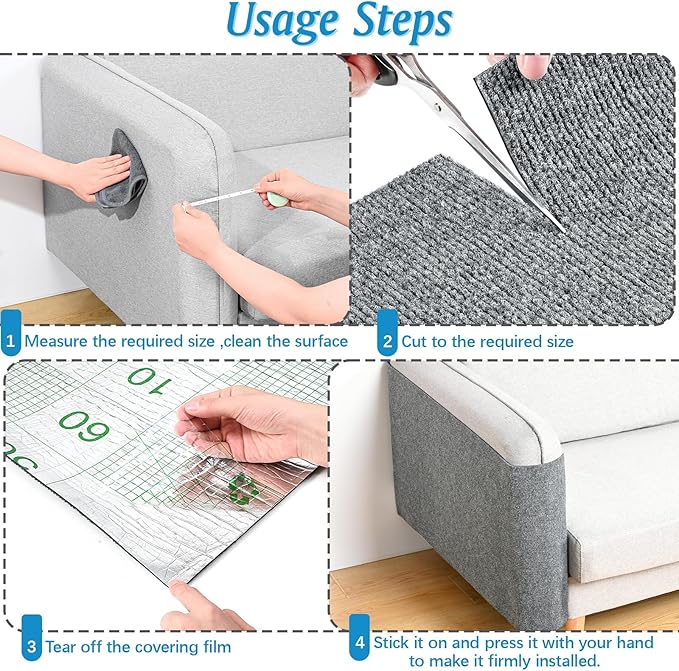 Usage Steps

1 Measure the required size ,clean the surface

2 Cut to the required size

10

60

3 Tear off the covering film

4 Stick it on and press it with your hand to make it firmly installed.