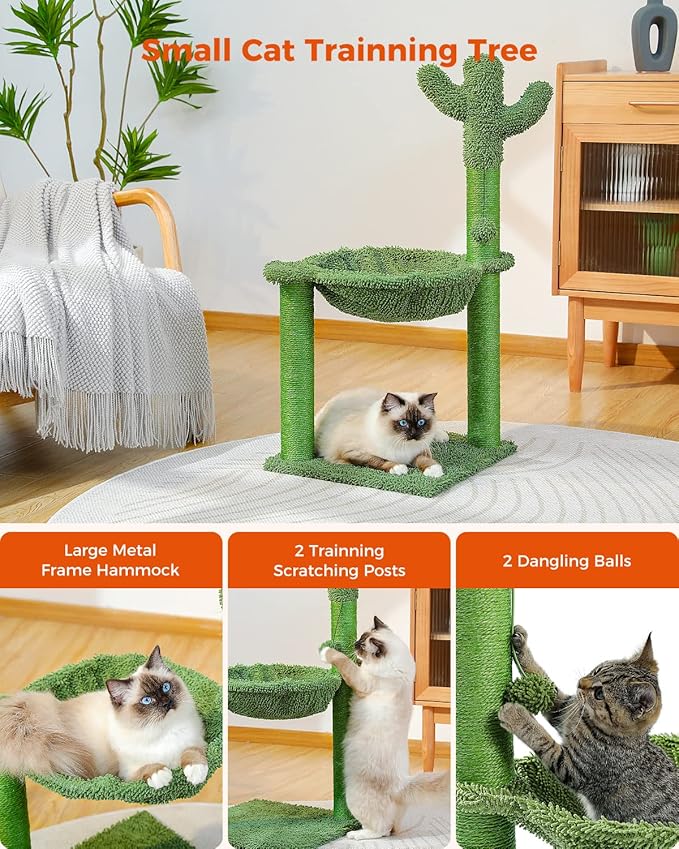 Small Cat Trainning Tree

Large Metal Frame Hammock

2 Trainning Scratching Posts

2 Dangling Balls