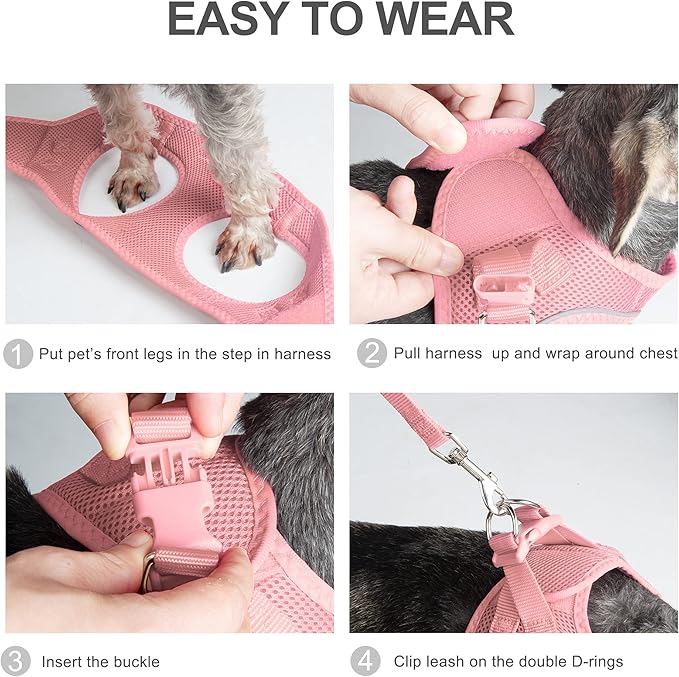 EASY TO WEAR

1 Put pet's front legs in the step in harness

2 Pull harness up and wrap around chest

3 Insert the buckle

4 Clip leash on the double D-rings