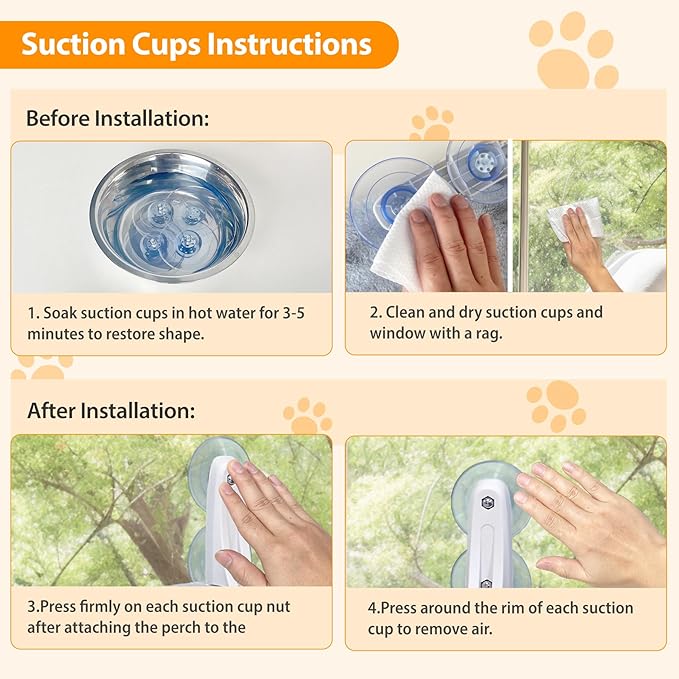 Suction Cups Instructions

Before Installation:

1. Soak suction cups in hot water for 3-5 minutes to restore shape.

2. Clean and dry suction cups and window with a rag.

After Installation:

3.Press firmly on each suction cup nut after attaching the perch to the

4.Press around the rim of each suction cup to remove air.