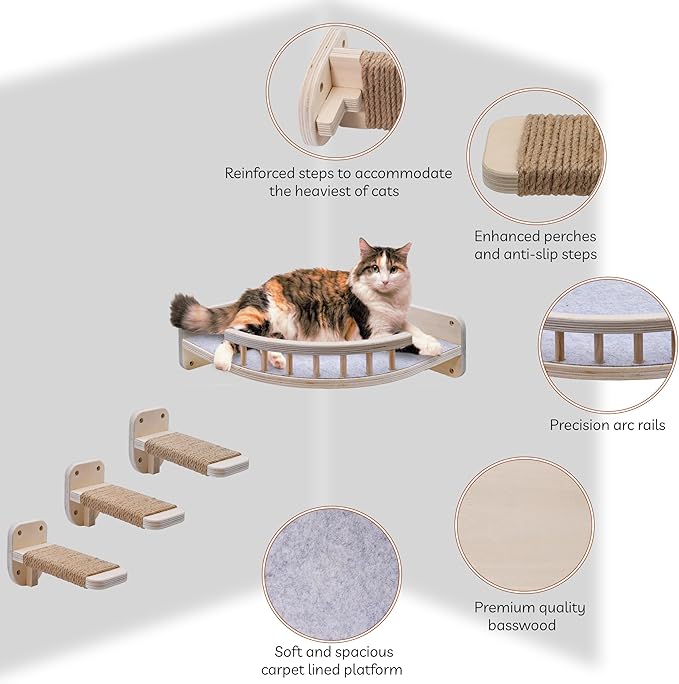 Reinforced steps to accommodate the heaviest of cats

Enhanced perches and anti-slip steps

Precision arc rails

Premium quality basswood

Soft and spacious carpet lined platform