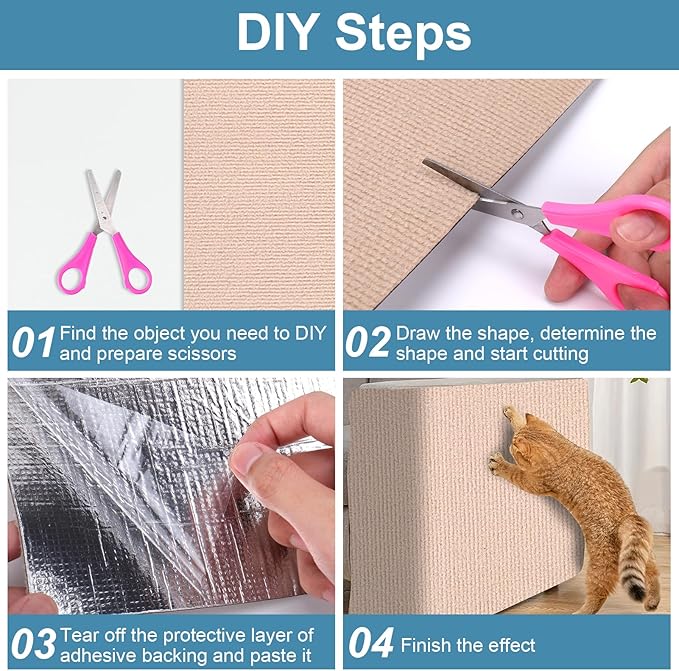 DIY Steps

01 Find the object you need to DIY and prepare scissors

02 Draw the shape, determine the shape and start cutting

03 Tear off the protective layer of adhesive backing and paste it

04 Finish the effect