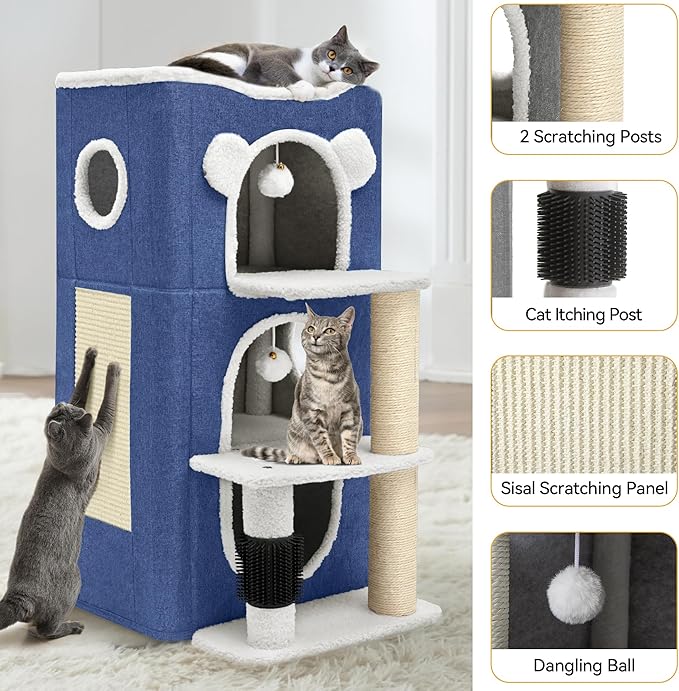 2 Scratching Posts

Cat Itching Post

Sisal Scratching Panel

Dangling Ball