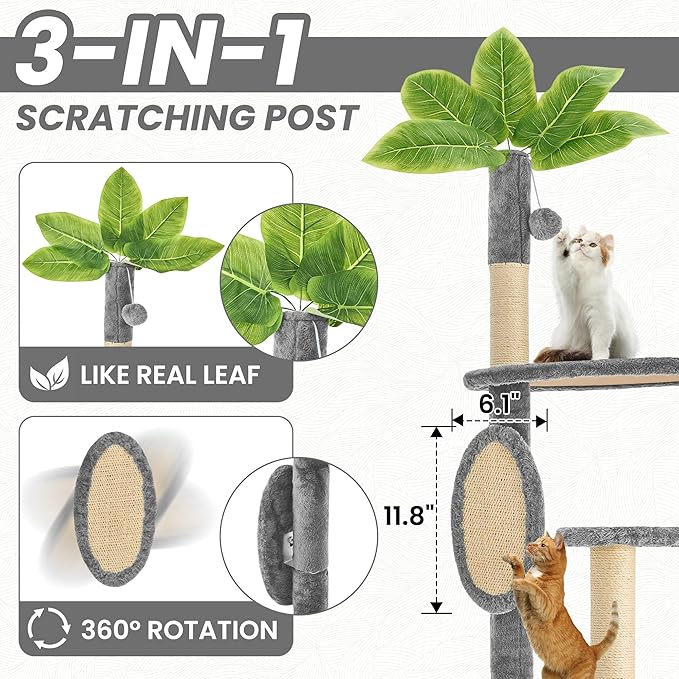 3-IN-1
SCRATCHING POST

LIKE REAL LEAF

360° ROTATION

6.1"

11.8"