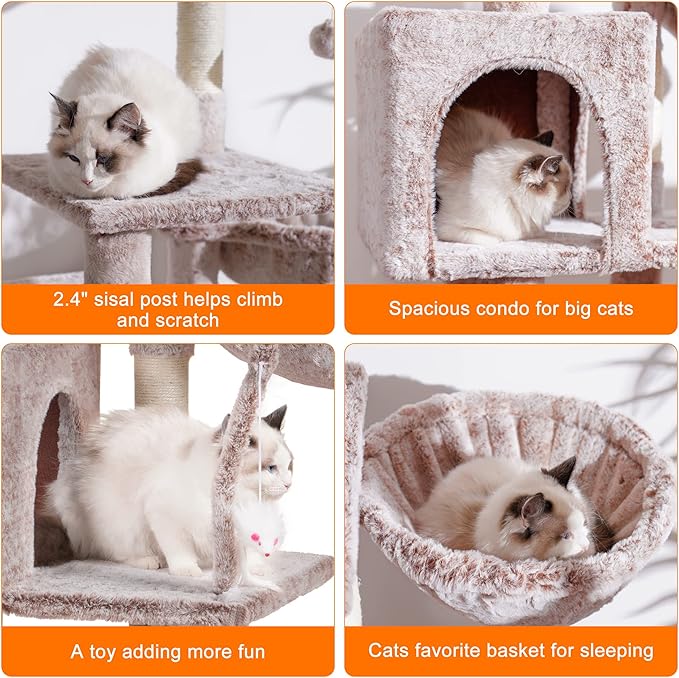 2.4" sisal post helps climb and scratch

Spacious condo for big cats

A toy adding more fun

Cats favorite basket for sleeping