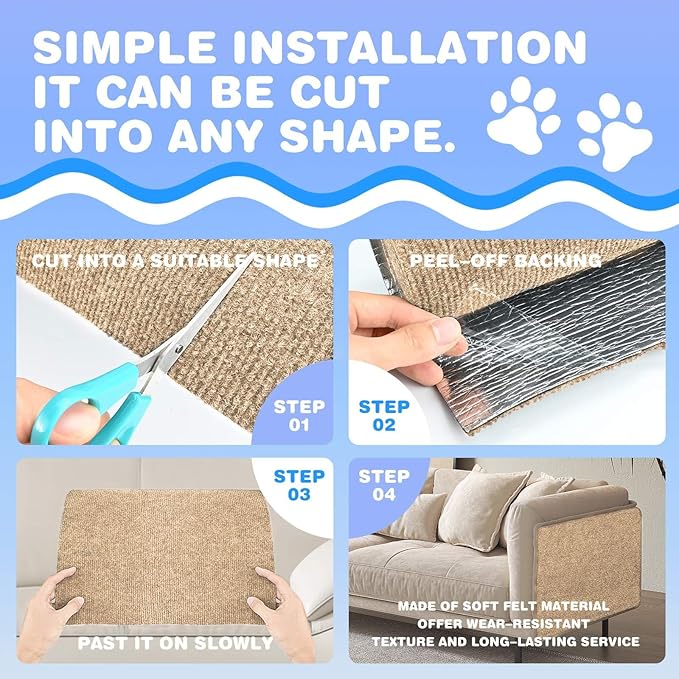 SIMPLE INSTALLATION IT CAN BE CUT INTO ANY SHAPE.

CUT INTO A SUITABLE SHAPE

STEP 01

PEEL-OFF BACKING

STEP 02

STEP 03

PAST IT ON SLOWLY

STEP 04

MADE OF SOFT FELT MATERIAL OFFER WEAR-RESISTANT TEXTURE AND LONG-LASTING SERVICE