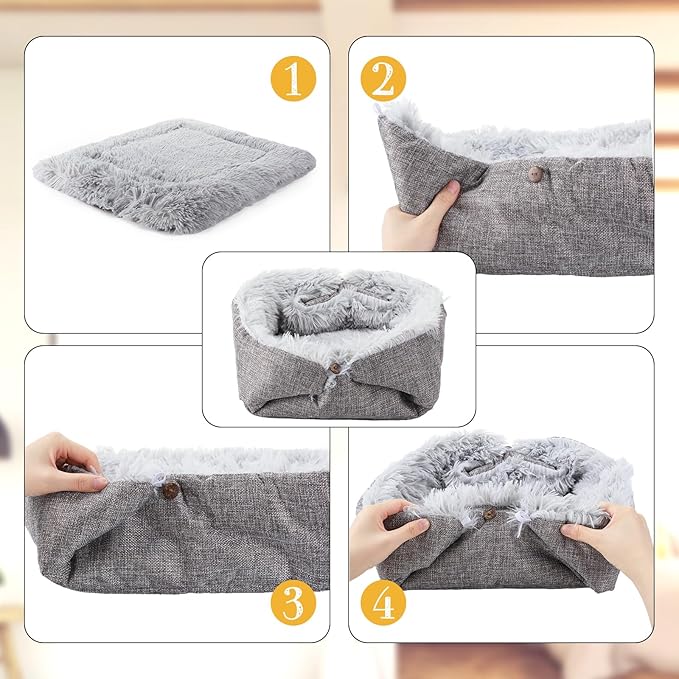 1
2
3
4