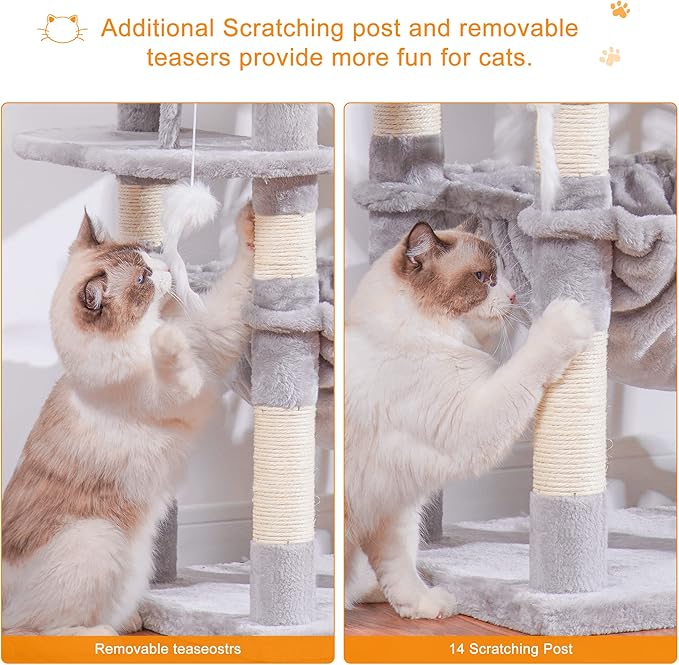 Additional Scratching post and removable teasers provide more fun for cats.

Removable teaseostrs

14 Scratching Post