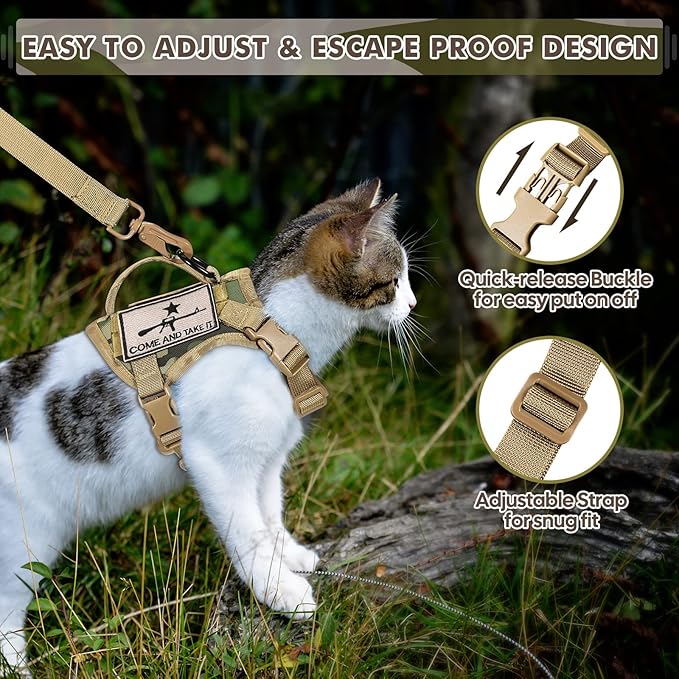 EASY TO ADJUST & ESCAPE PROOF DESIGN

COME AND TAKE IT

Quick-release Buckle for easy put on off

Adjustable Strap for snug fit