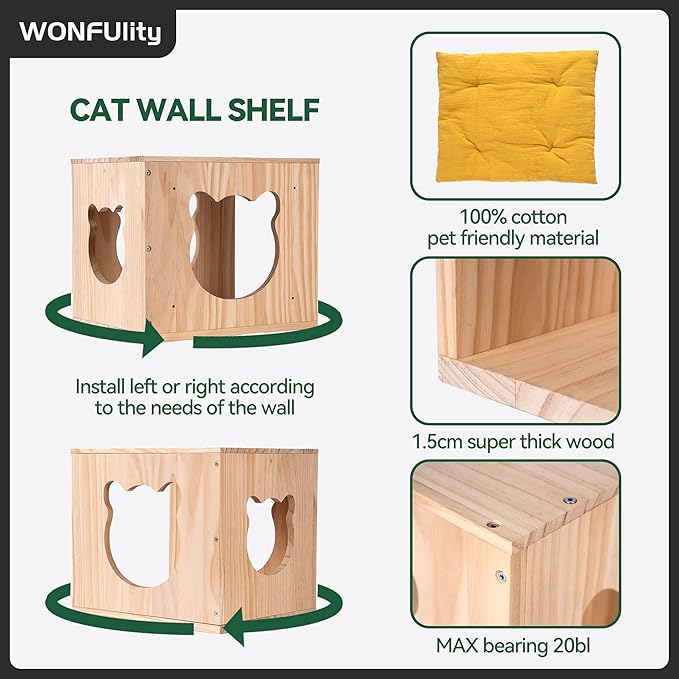 WONFUlity

CAT WALL SHELF

Install left or right according to the needs of the wall

100% cotton
pet friendly material

1.5cm super thick wood

MAX bearing 20bl