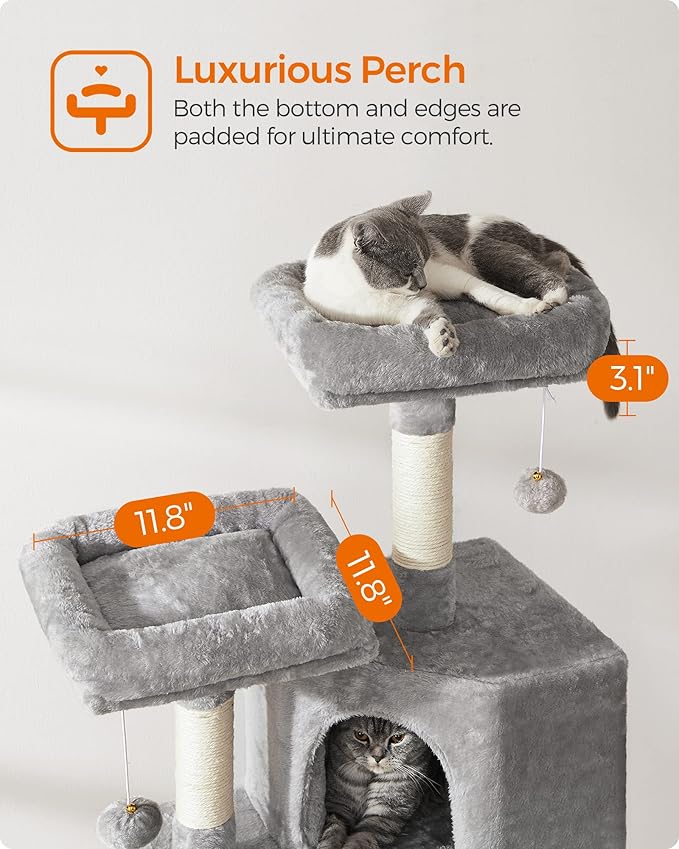 Luxurious Perch
Both the bottom and edges are padded for ultimate comfort.

3.1"

11.8"

11.8"