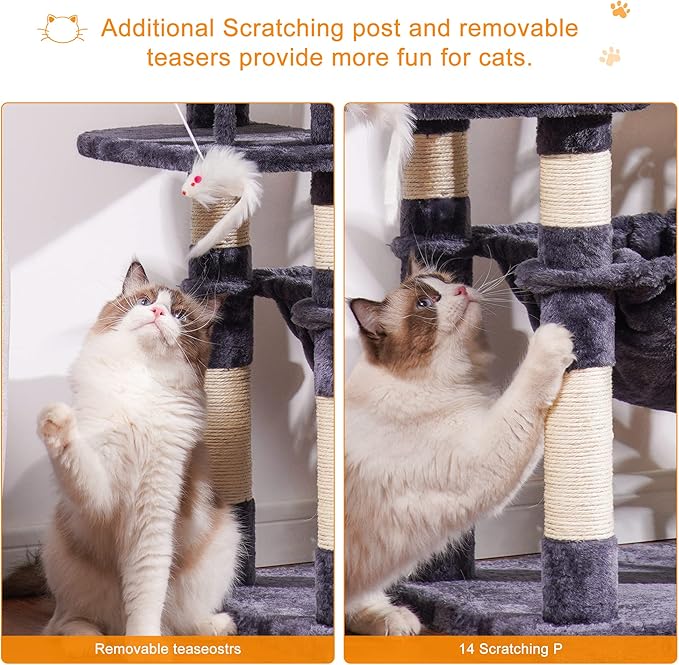 Additional Scratching post and removable teasers provide more fun for cats.

Removable teaseostrs

14 Scratching P