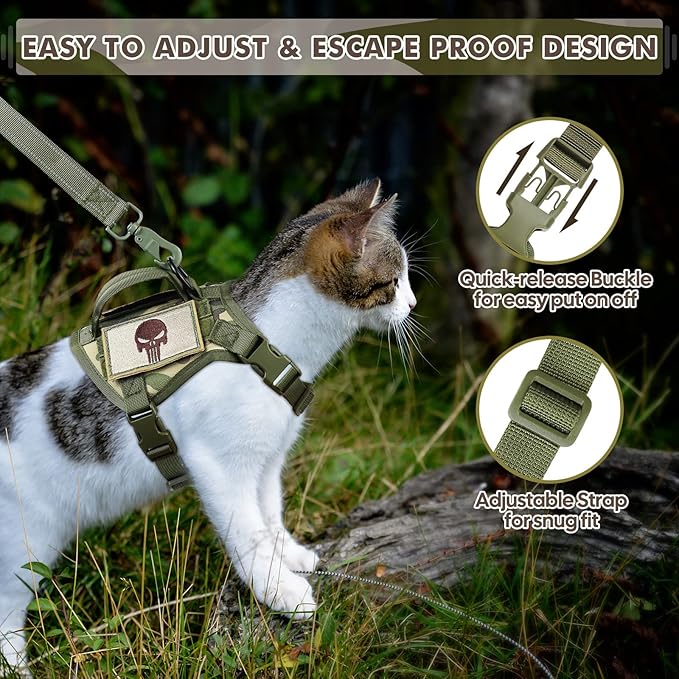 EASY TO ADJUST & ESCAPE PROOF DESIGN

Quick-release Buckle for easy put on off

Adjustable Strap for snug fit