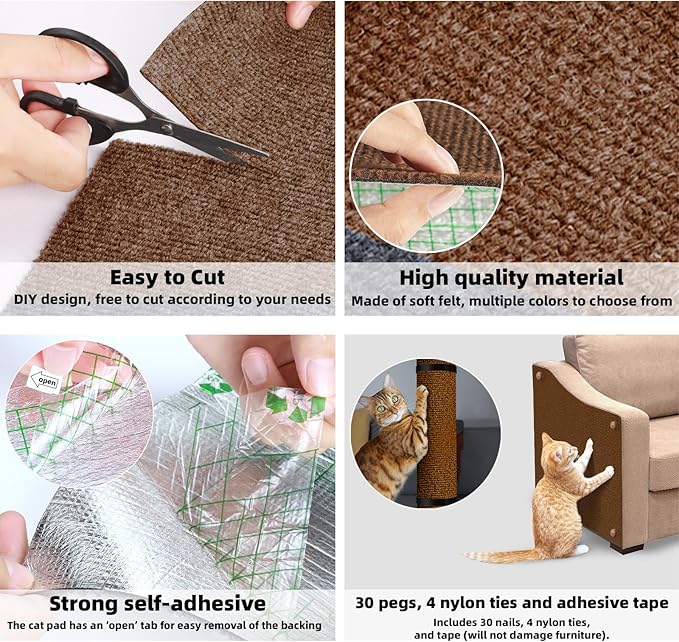 Easy to Cut
DIY design, free to cut according to your needs

High quality material
Made of soft felt, multiple colors to choose from

open

Strong self-adhesive
The cat pad has an 'open' tab for easy removal of the backing

30 pegs, 4 nylon ties and adhesive tape
Includes 30 nails, 4 nylon ties, and tape (will not damage furniture).