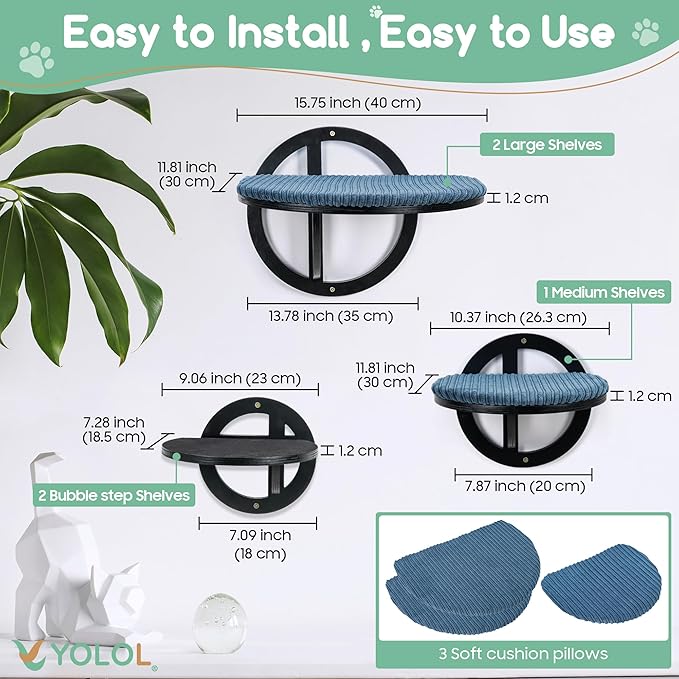 Easy to Install , Easy to Use

15.75 inch (40 cm)

2 Large Shelves

11.81 inch (30 cm)

1.2 cm

13.78 inch (35 cm)

1 Medium Shelves

10.37 inch (26.3 cm)

11.81 inch (30 cm)

1.2 cm

7.87 inch (20 cm)

9.06 inch (23 cm)

7.28 inch (18.5 cm)

1.2 cm

2 Bubble step Shelves

7.09 inch (18 cm)

3 Soft cushion pillows

YOLOL