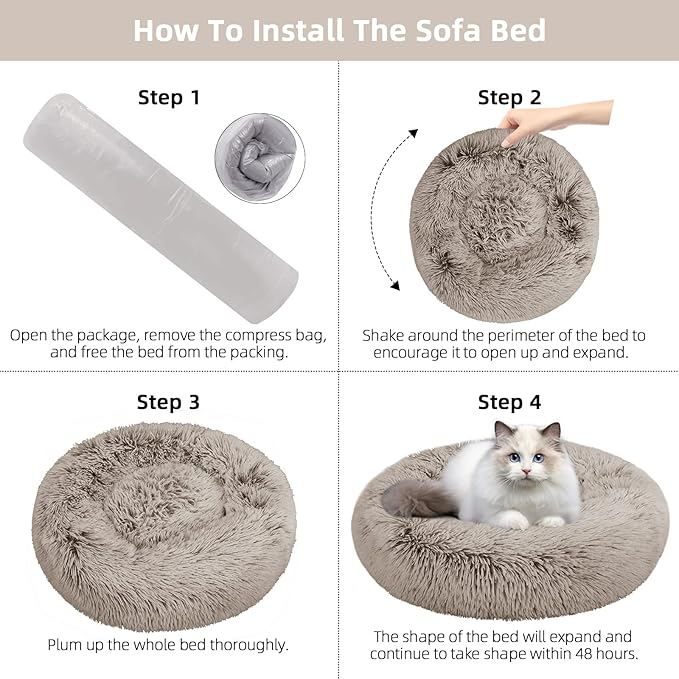 How To Install The Sofa Bed

Step 1

Open the package, remove the compress bag, and free the bed from the packing.

Step 2

Shake around the perimeter of the bed to encourage it to open up and expand.

Step 3

Plum up the whole bed thoroughly.

Step 4

The shape of the bed will expand and continue to take shape within 48 hours.