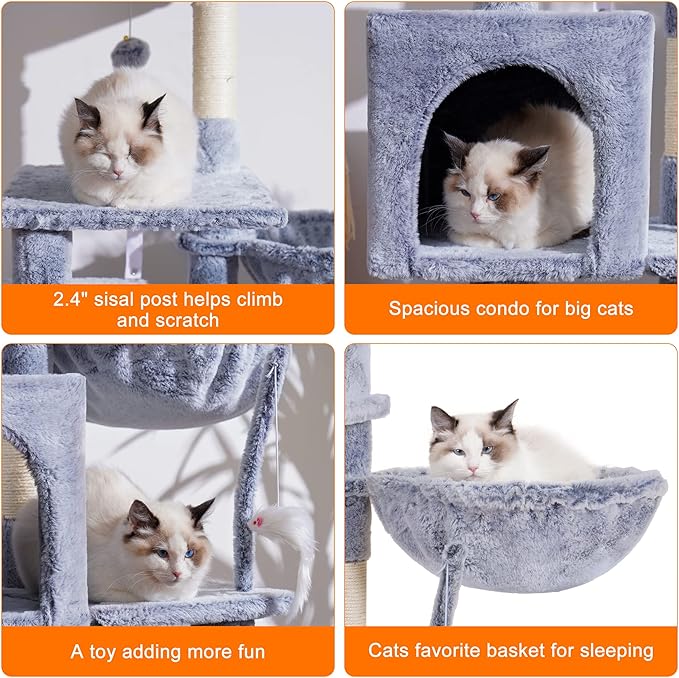 2.4" sisal post helps climb and scratch

Spacious condo for big cats

A toy adding more fun

Cats favorite basket for sleeping