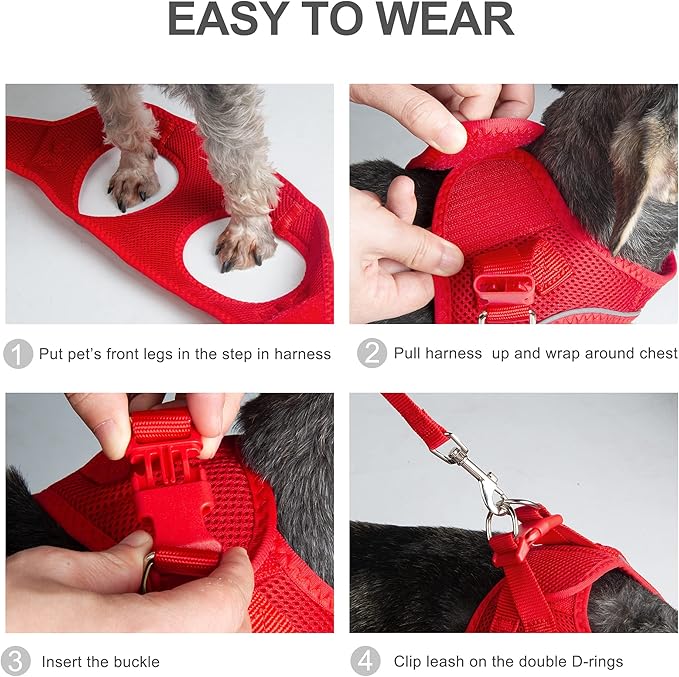 EASY TO WEAR

1 Put pet's front legs in the step in harness

2 Pull harness up and wrap around chest

3 Insert the buckle

4 Clip leash on the double D-rings