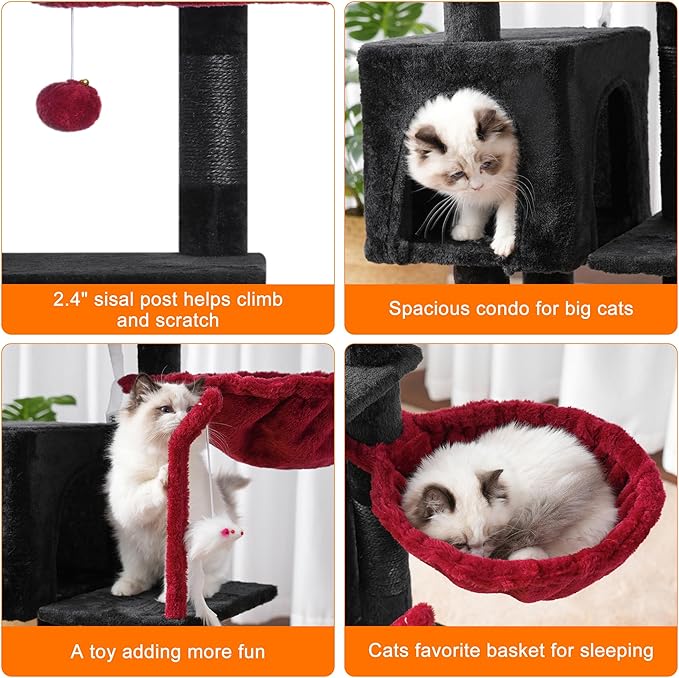 2.4" sisal post helps climb and scratch

Spacious condo for big cats

A toy adding more fun

Cats favorite basket for sleeping