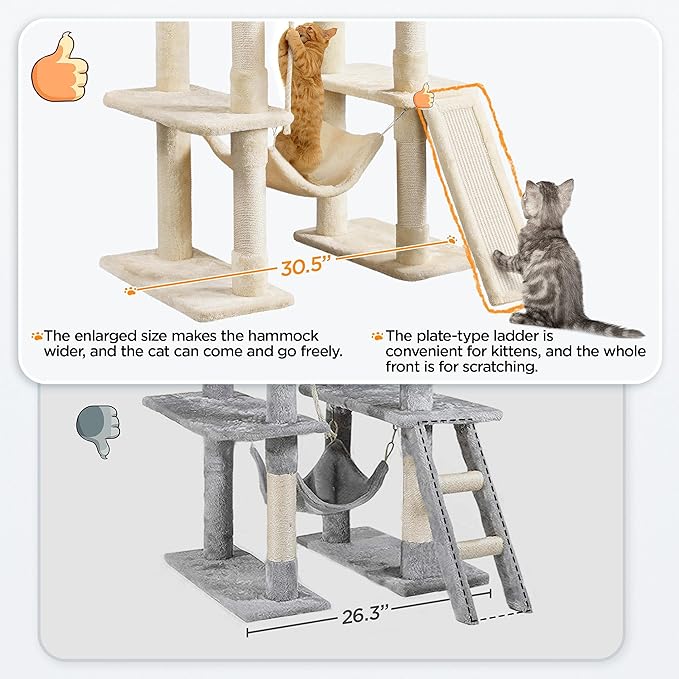 30.5"

The enlarged size makes the hammock wider, and the cat can come and go freely.

The plate-type ladder is convenient for kittens, and the whole front is for scratching.

26.3"