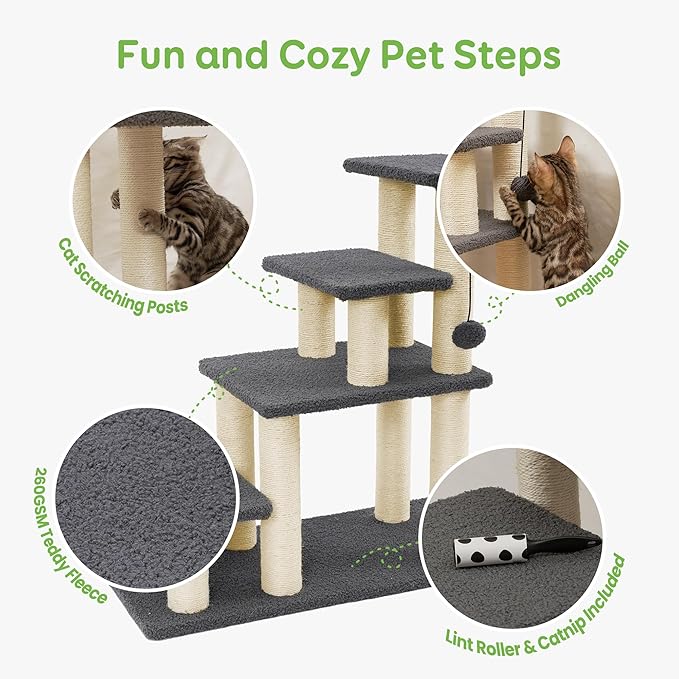 Fun and Cozy Pet Steps

Cat Scratching Posts

Dangling Ball

260GSM Teddy Fleece

Lint Roller & Catnip Included