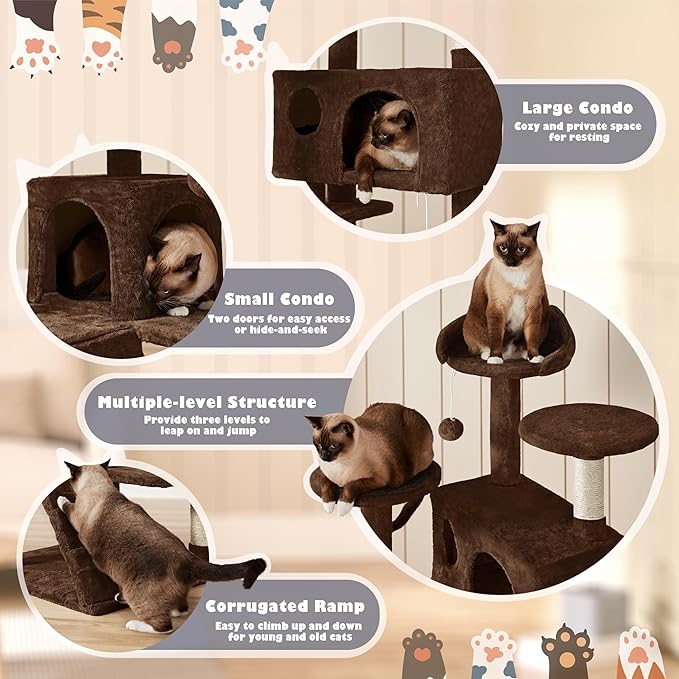 Large Condo
Cozy and private space for resting

Small Condo
Two doors for easy access or hide-and-seek

Multiple-level Structure
Provide three levels to leap on and jump

Corrugated Ramp
Easy to climb up and down for young and old cats