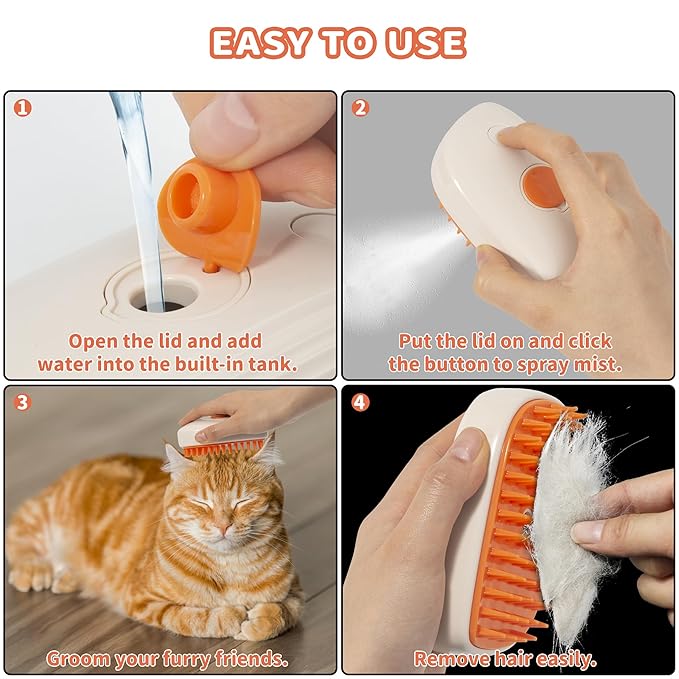 EASY TO USE

1
Open the lid and add water into the built-in tank.

2
Put the lid on and click the button to spray mist.

3
Groom your furry friends.

4
Remove hair easily.