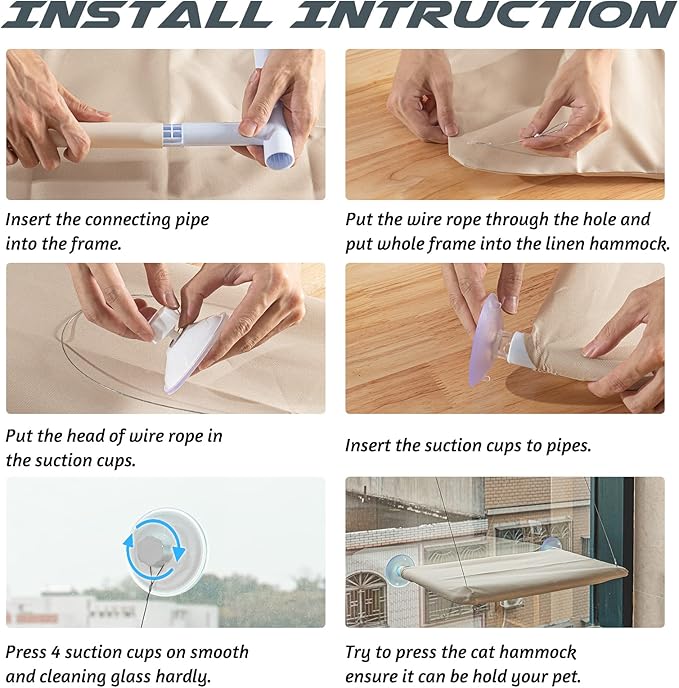 INSTALL INTRUCTION

Insert the connecting pipe into the frame.

Put the wire rope through the hole and put whole frame into the linen hammock.

Put the head of wire rope in the suction cups.

Insert the suction cups to pipes.

Press 4 suction cups on smooth and cleaning glass hardly.

Try to press the cat hammock ensure it can be hold your pet.