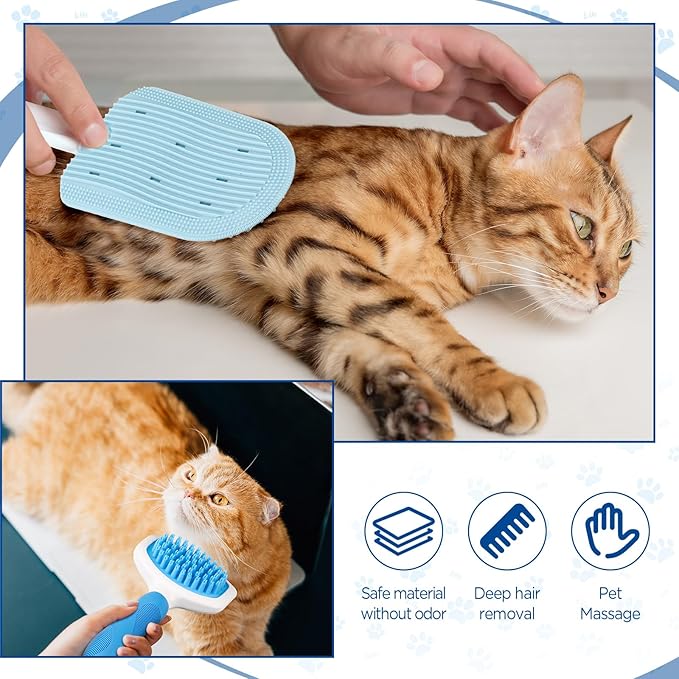 Safe material without odor

Deep hair removal

Pet Massage