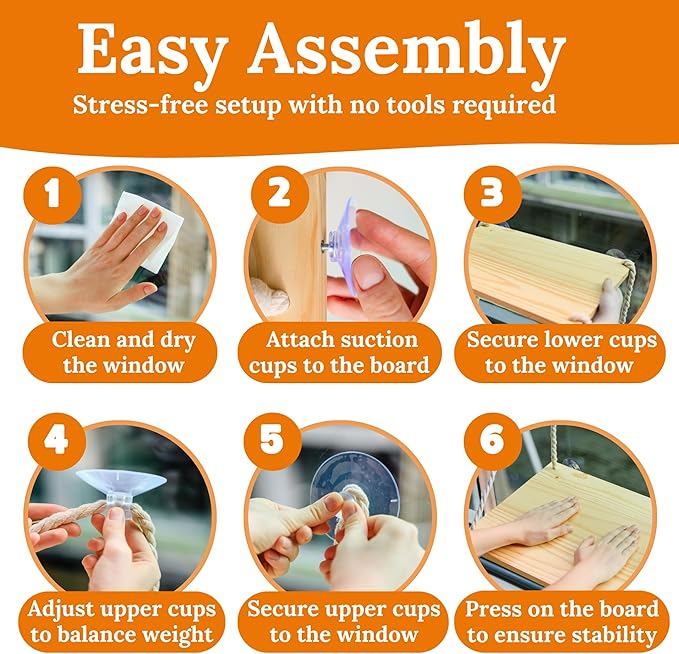 Easy Assembly
Stress-free setup with no tools required

1
Clean and dry the window

2
Attach suction cups to the board

3
Secure lower cups to the window

4
Adjust upper cups to balance weight

5
Secure upper cups to the window

6
Press on the board to ensure stability