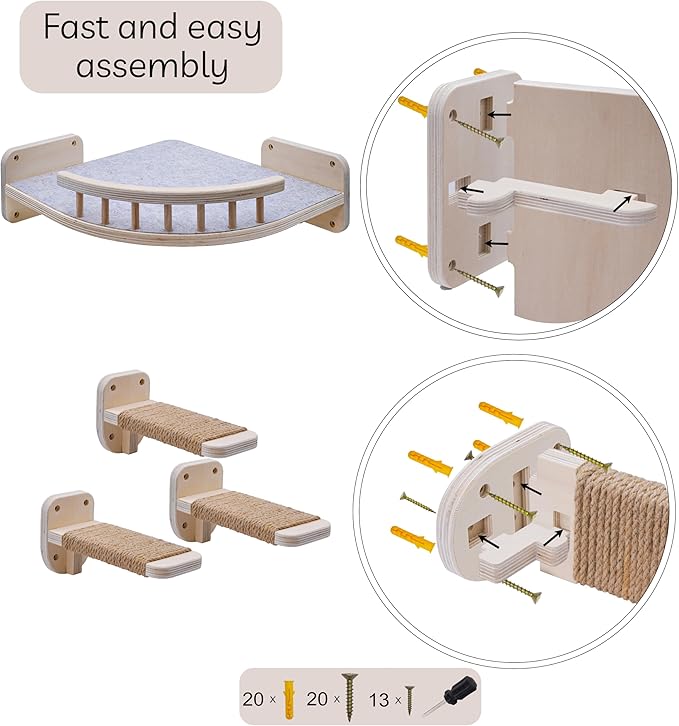 Fast and easy assembly

20 × 20 × 13 ×