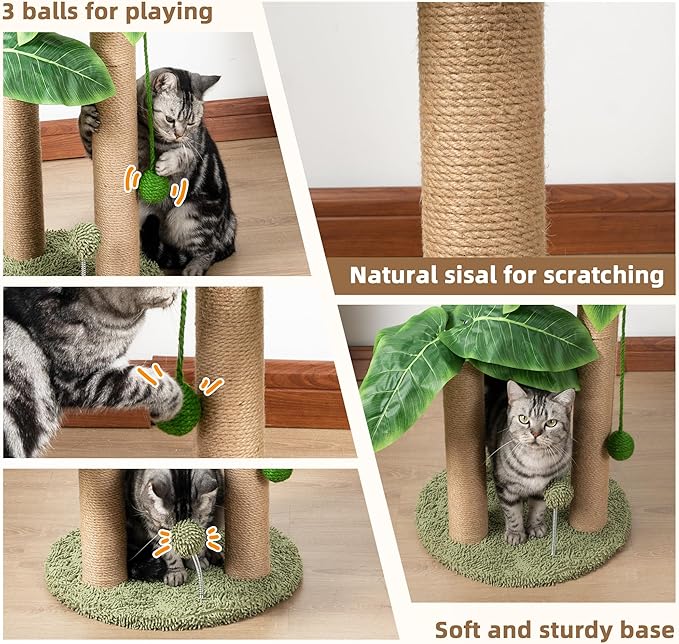 3 balls for playing

Natural sisal for scratching

Soft and sturdy base