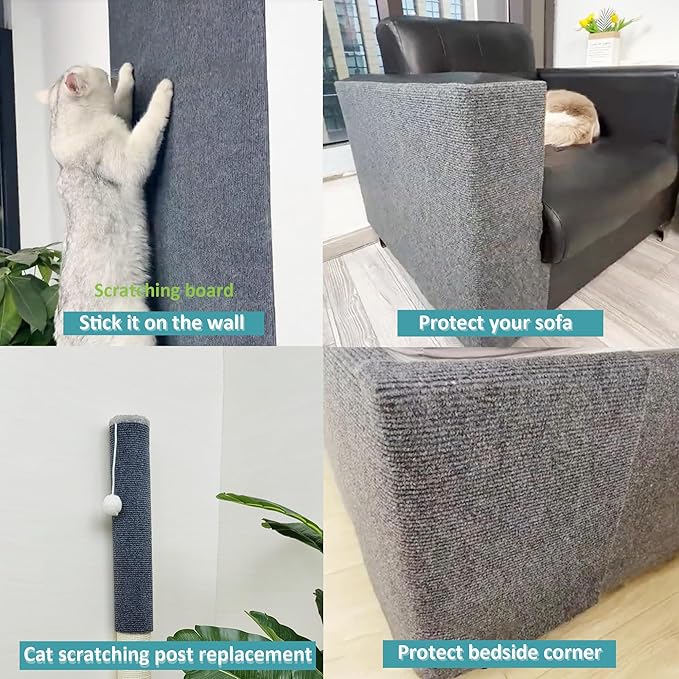 Scratching board

Stick it on the wall

Protect your sofa

Cat scratching post replacement

Protect bedside corner