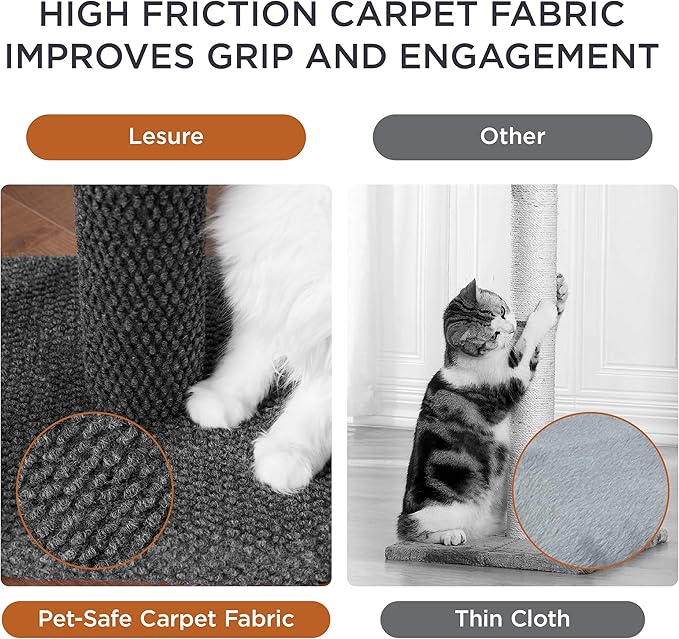 HIGH FRICTION CARPET FABRIC IMPROVES GRIP AND ENGAGEMENT

Lesure

Other

Pet-Safe Carpet Fabric

Thin Cloth